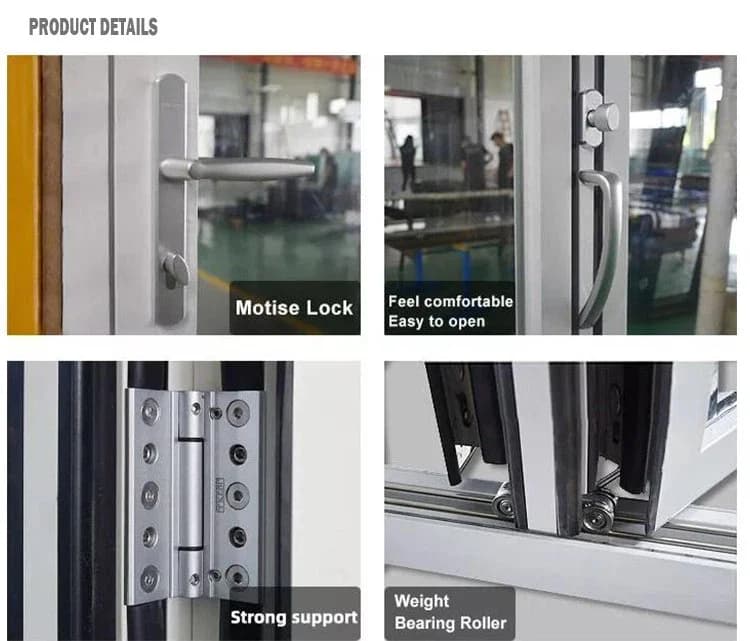 PRODUCT DETAILS

Motise Lock

Feel comfortable
Easy to open

Strong support

Weight
Bearing Roller