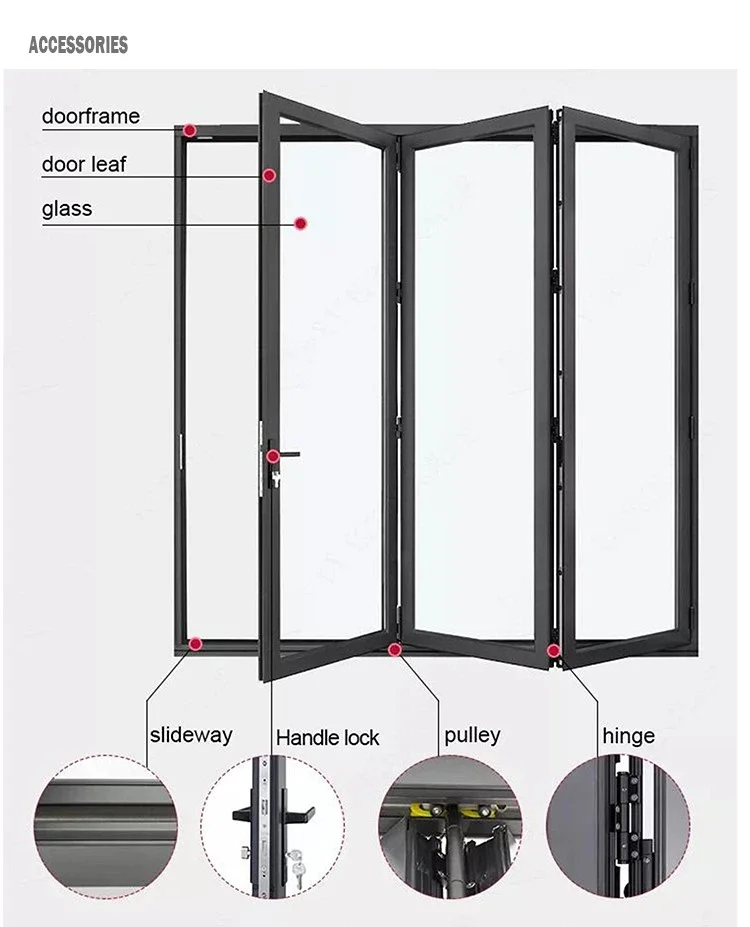 ACCESSORIES

doorframe

door leaf

glass

slideway

Handle lock

pulley

hinge