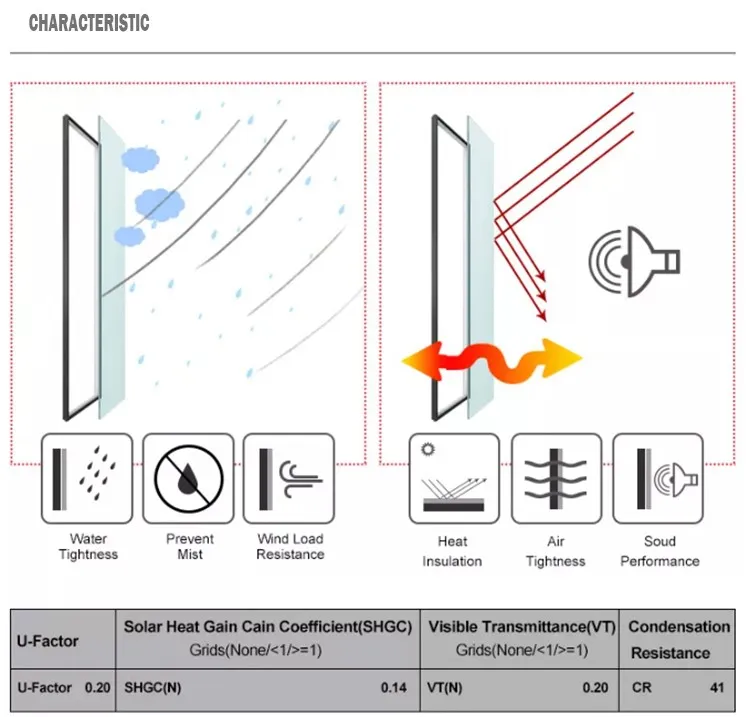 CHARACTERISTIC

Water Tightness

Prevent Mist

Wind Load Resistance

Heat Insulation

Air Tightness

Soud Performance

| U-Factor | Solar Heat Gain Cain Coefficient(SHGC) Grids(None/<1/>=1) | Visible Transmittance(VT) Grids(None/<1/>=1) | Condensation Resistance |
|---|---|---|---|
| U-Factor 0.20 | SHGC(N) 0.14 | VT(N) 0.20 | CR 41 |