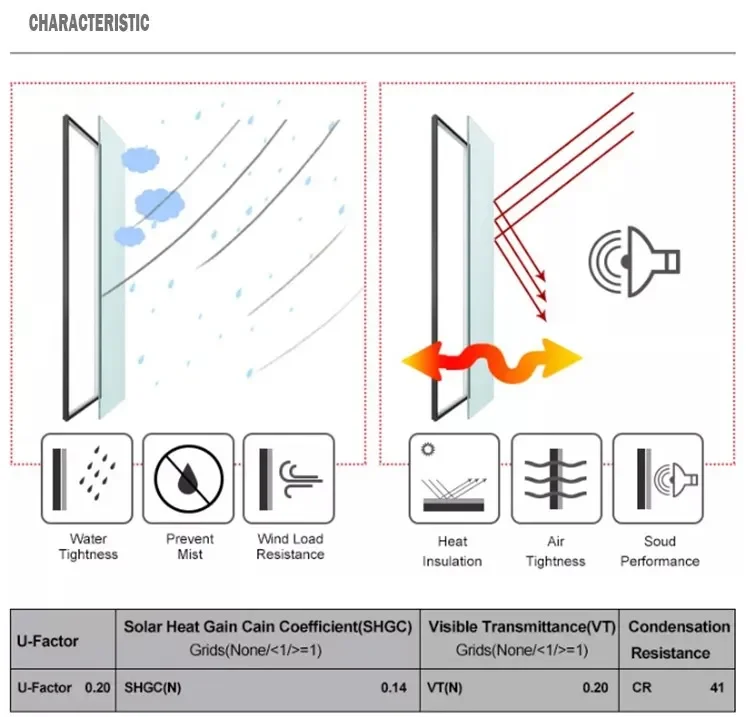 CHARACTERISTIC

Water Tightness

Prevent Mist

Wind Load Resistance

Heat Insulation

Air Tightness

Soud Performance

| U-Factor | Solar Heat Gain Cain Coefficient(SHGC) Grids(None/<1/>=1) | Visible Transmittance(VT) Grids(None/<1/>=1) | Condensation Resistance |
|---|---|---|---|
| U-Factor 0.20 | SHGC(N) 0.14 | VT(N) 0.20 | CR 41 |