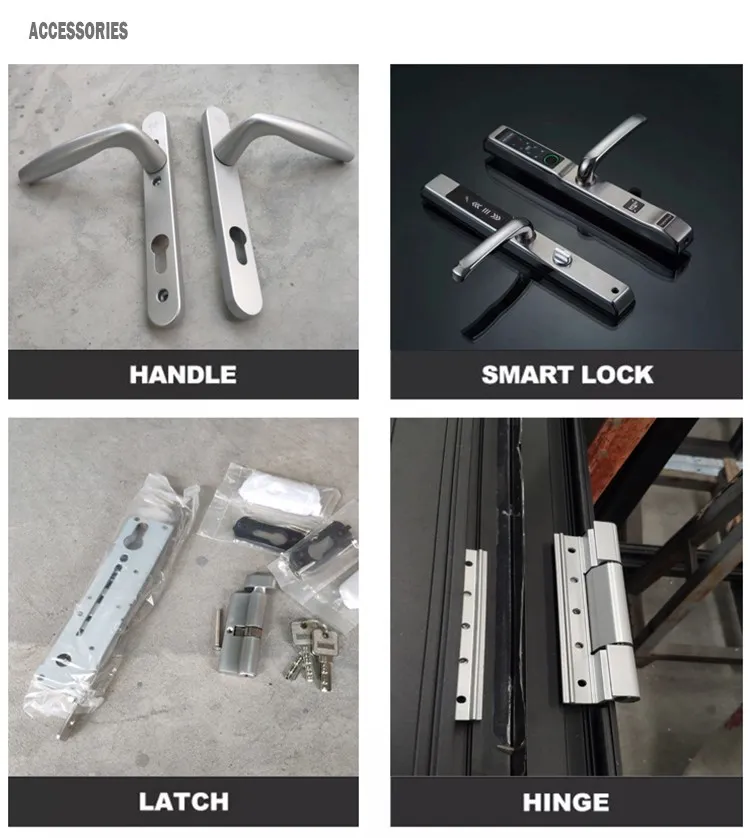 ACCESSORIES

HANDLE

SMART LOCK

LATCH

HINGE