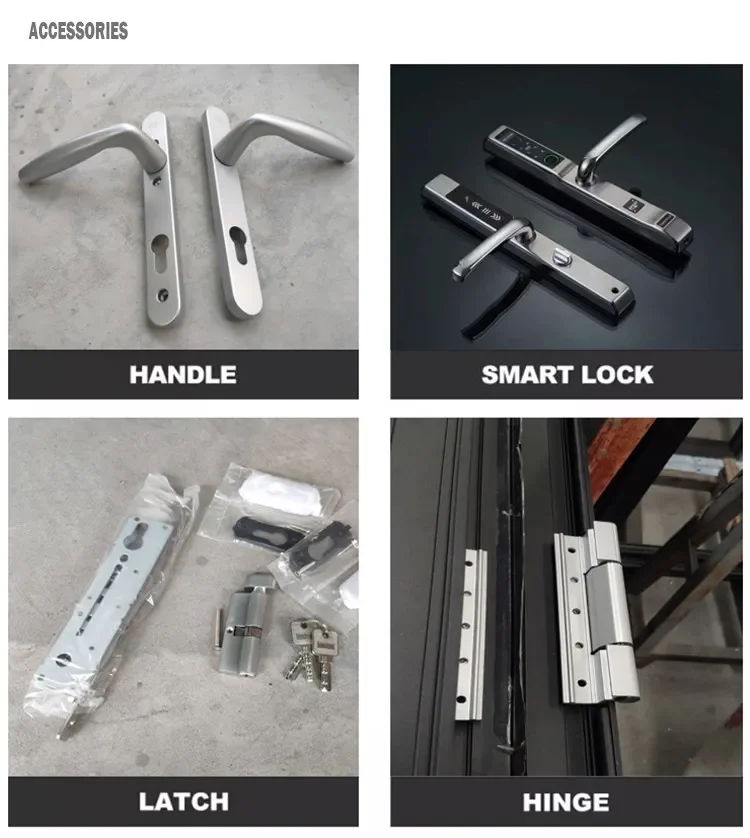 ACCESSORIES

HANDLE

SMART LOCK

LATCH

HINGE