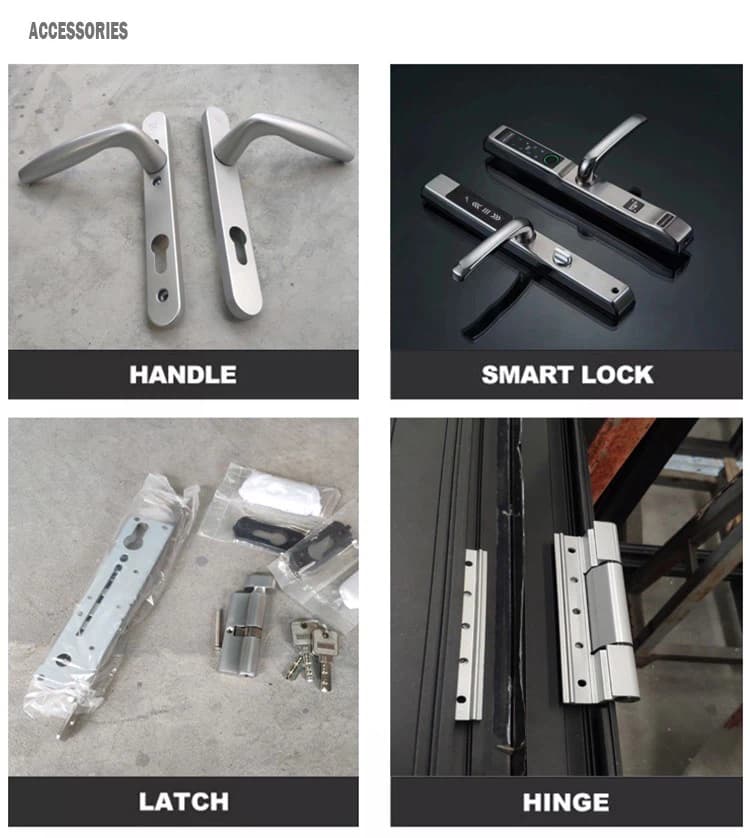 ACCESSORIES

HANDLE

SMART LOCK

LATCH

HINGE