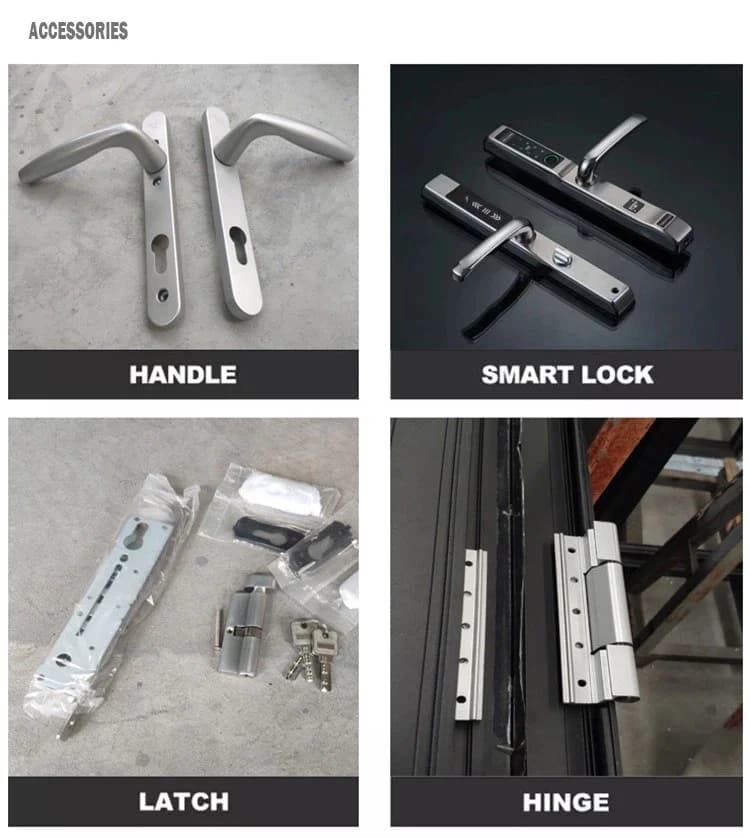 ACCESSORIES

HANDLE

SMART LOCK

LATCH

HINGE