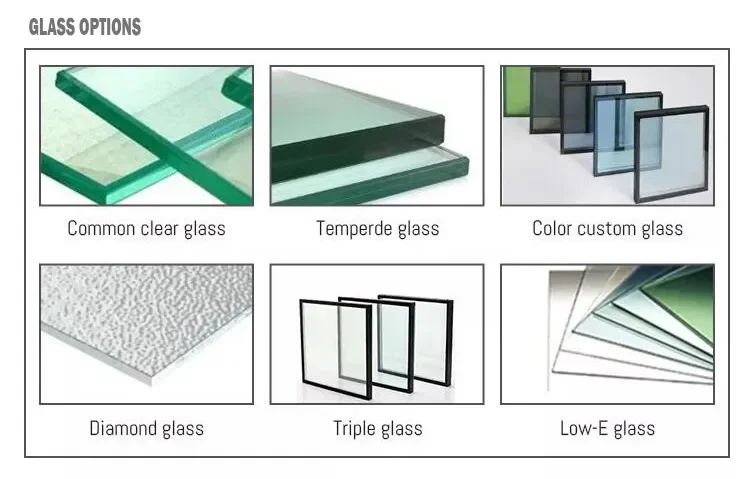 GLASS OPTIONS

Common clear glass

Temperde glass

Color custom glass

Diamond glass

Triple glass

Low-E glass