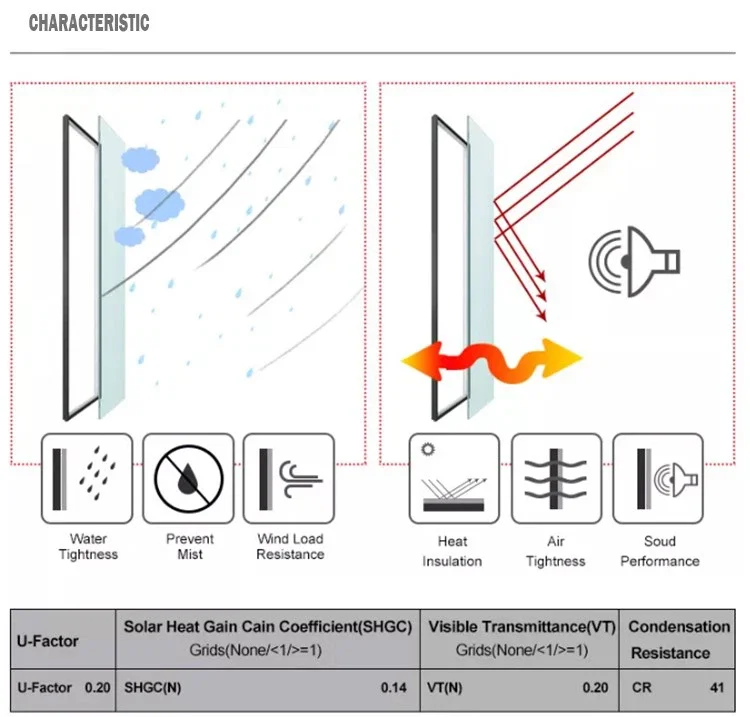 CHARACTERISTIC

Water Tightness

Prevent Mist

Wind Load Resistance

Heat Insulation

Air Tightness

Soud Performance

| U-Factor | Solar Heat Gain Cain Coefficient(SHGC) Grids(None/<1/>=1) | Visible Transmittance(VT) Grids(None/<1/>=1) | Condensation Resistance |
|---|---|---|---|
| U-Factor 0.20 | SHGC(N) 0.14 | VT(N) 0.20 | CR 41 |