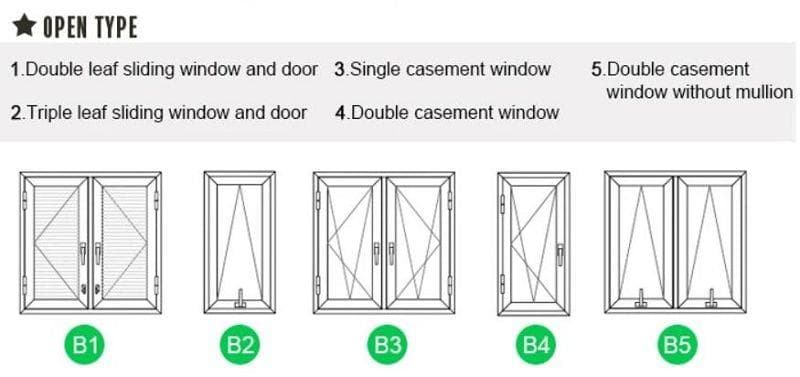 ★ OPEN TYPE

1.Double leaf sliding window and door
2.Triple leaf sliding window and door
3.Single casement window
4.Double casement window
5.Double casement window without mullion

B1
B2
B3
B4
B5