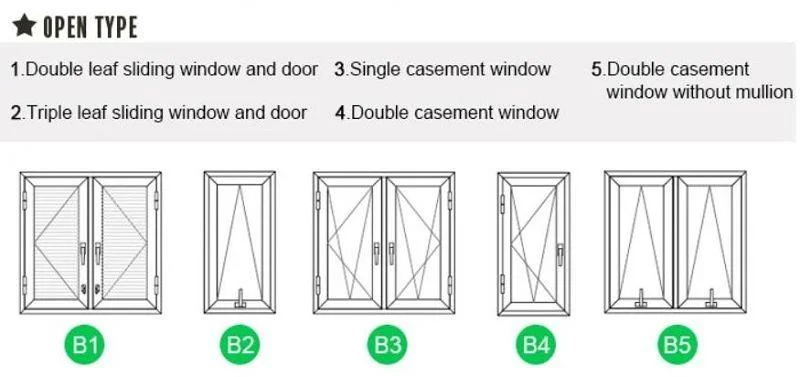 ★ OPEN TYPE

1.Double leaf sliding window and door

2.Triple leaf sliding window and door

3.Single casement window

4.Double casement window

5.Double casement window without mullion

B1

B2

B3

B4

B5